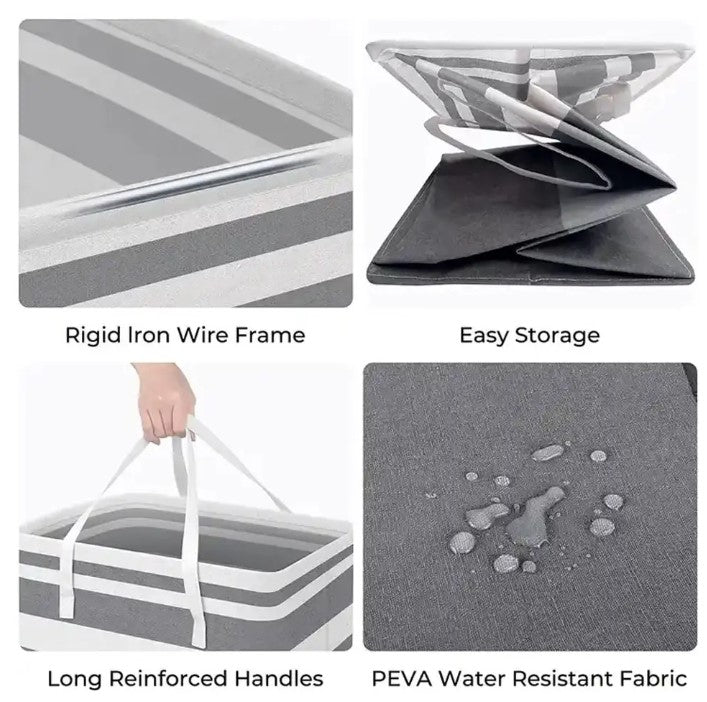 Rigid Iron Wire Frame

Easy Storage

Long Reinforced Handles

PEVA Water Resistant Fabric